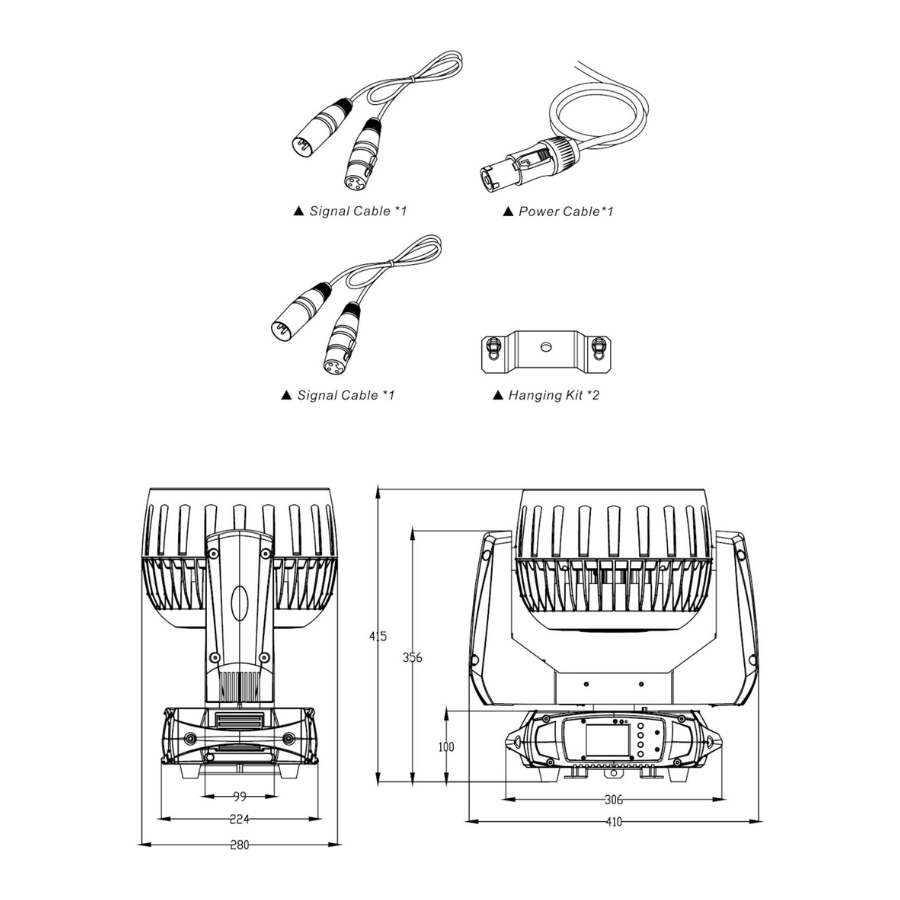 ▲ Signal Cable *1

▲ Power Cable*1

▲ Signal Cable *1

▲ Hanging Kit *2

99

224

280

415

356

100

306

410